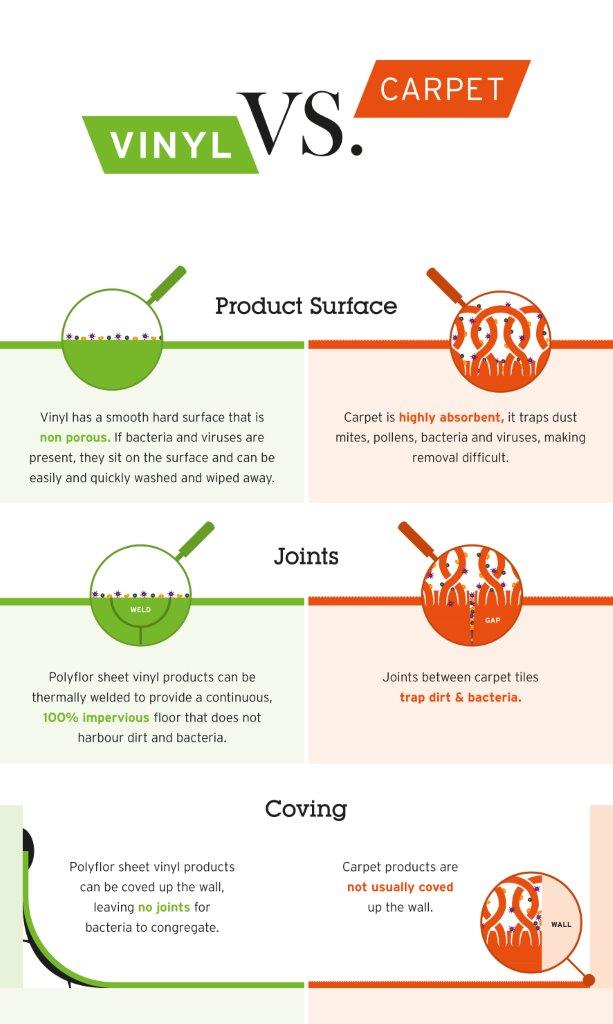 VINYL VS. CARPET

Product Surface

Vinyl has a smooth hard surface that is non porous. If bacteria and viruses are present, they sit on the surface and can be easily and quickly washed and wiped away.

Carpet is highly absorbent, it traps dust mites, pollens, bacteria and viruses, making removal difficult.

Joints

WELD

GAP

Polyflor sheet vinyl products can be thermally welded to provide a continuous, 100% impervious floor that does not harbour dirt and bacteria.

Joints between carpet tiles trap dirt & bacteria.

Coving

Polyflor sheet vinyl products can be coved up the wall, leaving no joints for bacteria to congregate.

Carpet products are not usually coved up the wall.

WALL