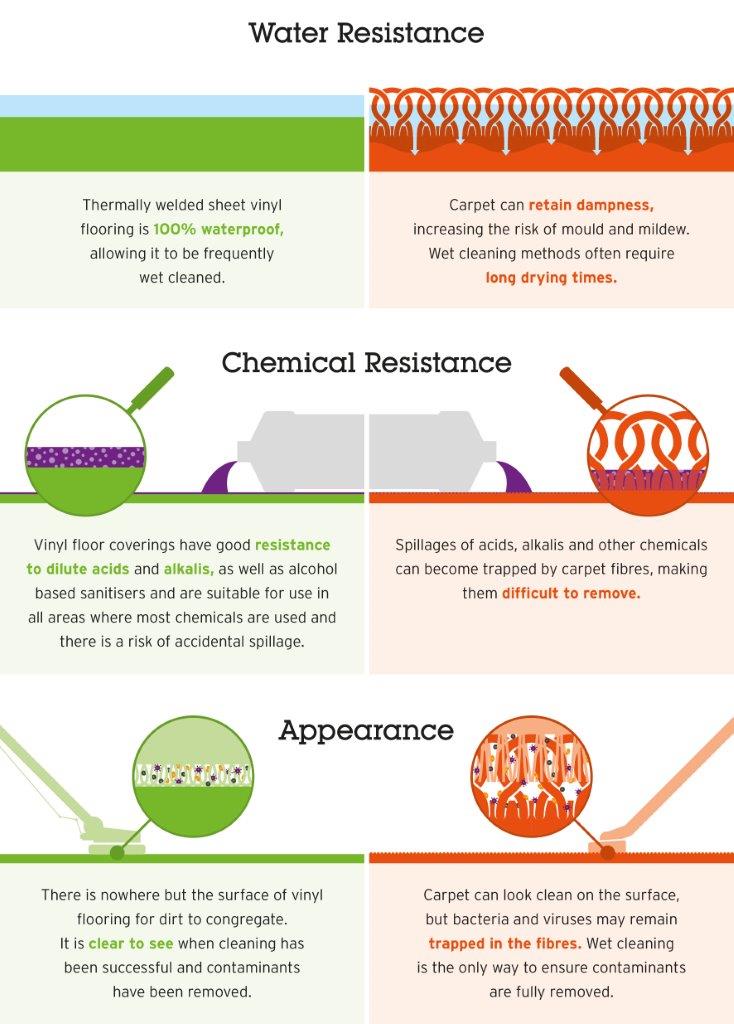 Water Resistance

Thermally welded sheet vinyl flooring is 100% waterproof, allowing it to be frequently wet cleaned.

Carpet can retain dampness, increasing the risk of mould and mildew. Wet cleaning methods often require long drying times.

Chemical Resistance

Vinyl floor coverings have good resistance to dilute acids and alkalis, as well as alcohol based sanitisers and are suitable for use in all areas where most chemicals are used and there is a risk of accidental spillage.

Spillages of acids, alkalis and other chemicals can become trapped by carpet fibres, making them difficult to remove.

Appearance

There is nowhere but the surface of vinyl flooring for dirt to congregate. It is clear to see when cleaning has been successful and contaminants have been removed.

Carpet can look clean on the surface, but bacteria and viruses may remain trapped in the fibres. Wet cleaning is the only way to ensure contaminants are fully removed.